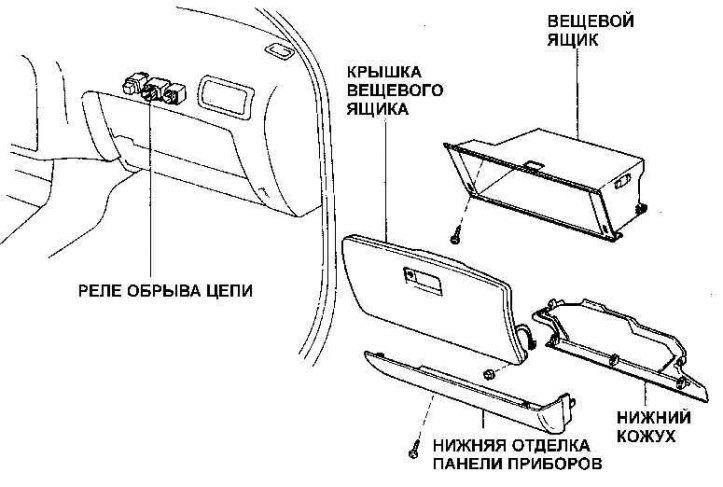 ВЕЩЕВОЙ ЯЩИК

КРЫШКА ВЕЩЕВОГО ЯЩИКА

РЕЛЕ ОБРЫВА ЦЕПИ

НИЖНИЙ КОЖУХ

НИЖНЯЯ ОТДЕЛКА ПАНЕЛИ ПРИБОРОВ