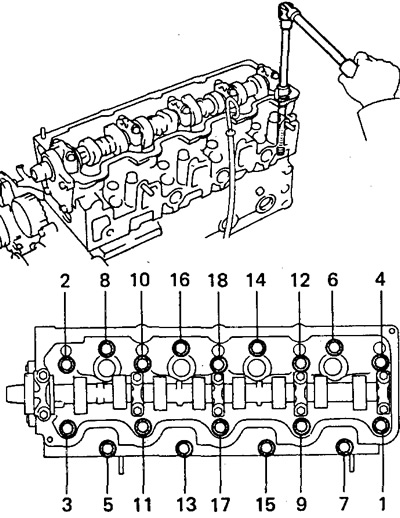 2 8 10 16 18 14 12 6 4

3 5 11 13 17 15 9 7 1