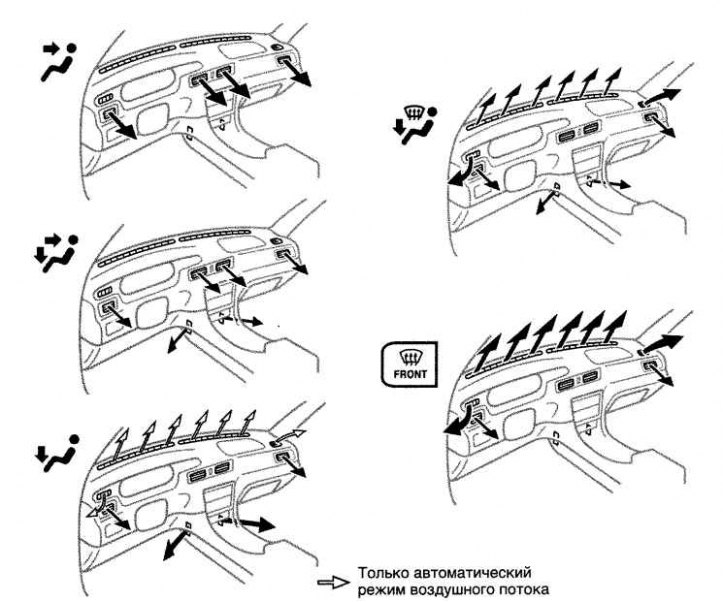 FRONT

Только автоматический режим воздушного потока