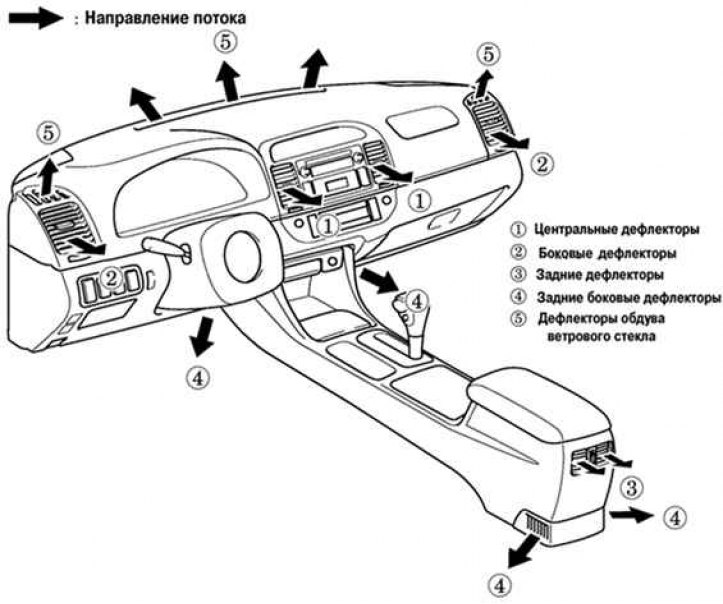 : Направление потока

5
5
5
2
1
1
2
4
4
3
4
4

① Центральные дефлекторы
② Боковые дефлекторы
③ Задние дефлекторы
④ Задние боковые дефлекторы
⑤ Дефлекторы обдува ветрового стекла