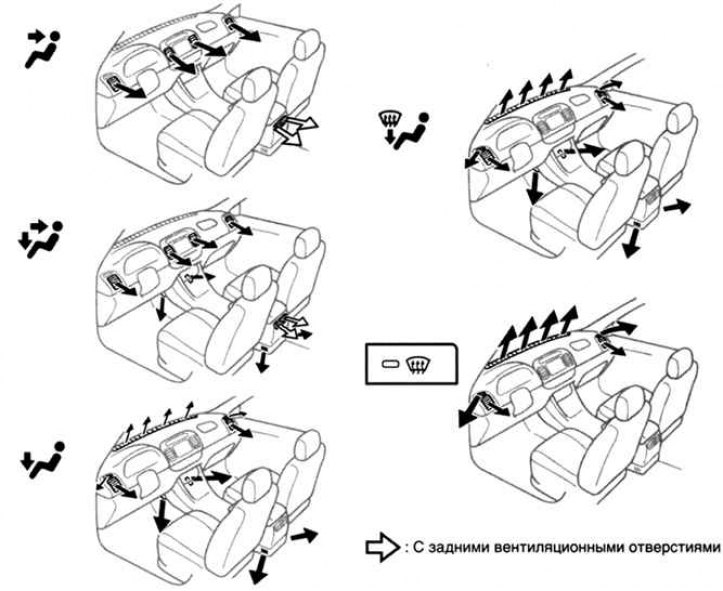 : С задними вентиляционными отверстиями