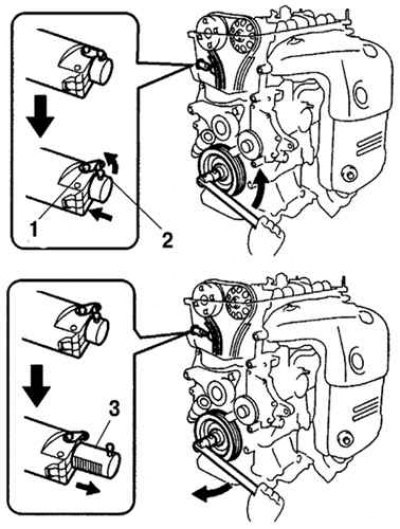 1
2
3