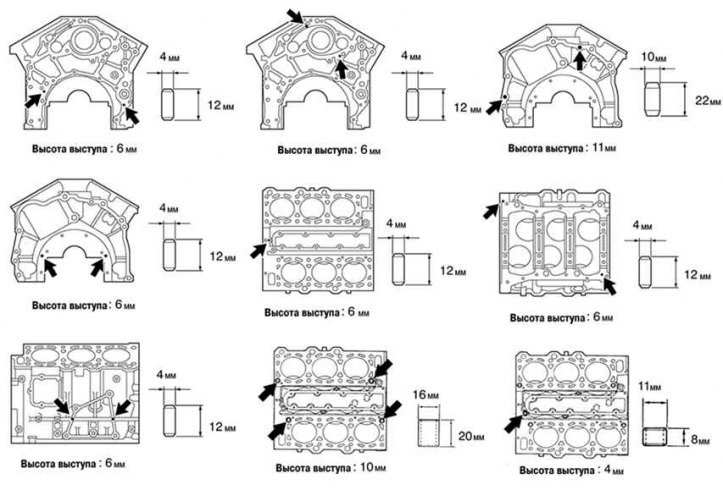 4 мм
12 мм
Высота выступа : 6 мм

4 мм
12 мм
Высота выступа : 6 мм

10 мм
22 мм
Высота выступа : 11 мм

4 мм
12 мм
Высота выступа : 6 мм

4 мм
12 мм
Высота выступа : 6 мм

4 мм
12 мм
Высота выступа : 6 мм

4 мм
12 мм
Высота выступа : 6 мм

16 мм
20 мм
Высота выступа : 10 мм

11 мм
8 мм
Высота выступа : 4 мм