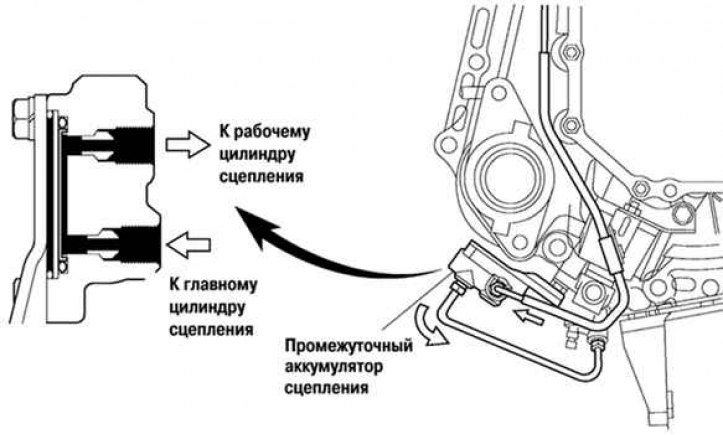 К рабочему цилиндру сцепления

К главному цилиндру сцепления

Промежуточный аккумулятор сцепления