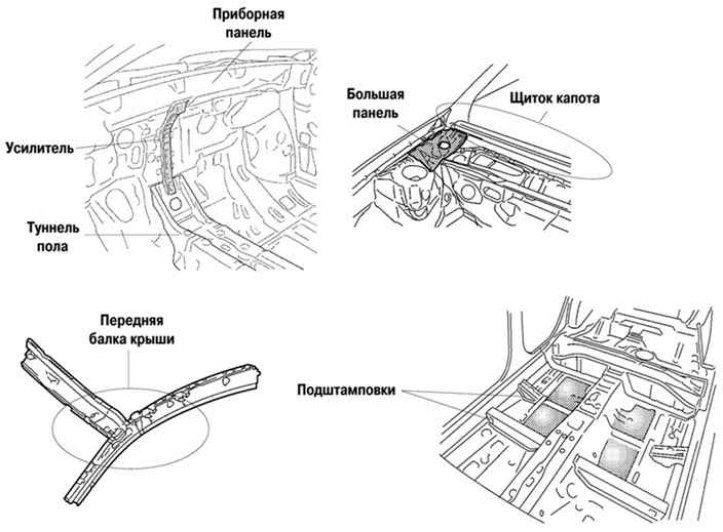 Приборная панель

Усилитель

Туннель пола

Большая панель

Щиток капота

Передняя балка крыши

Подштамповки