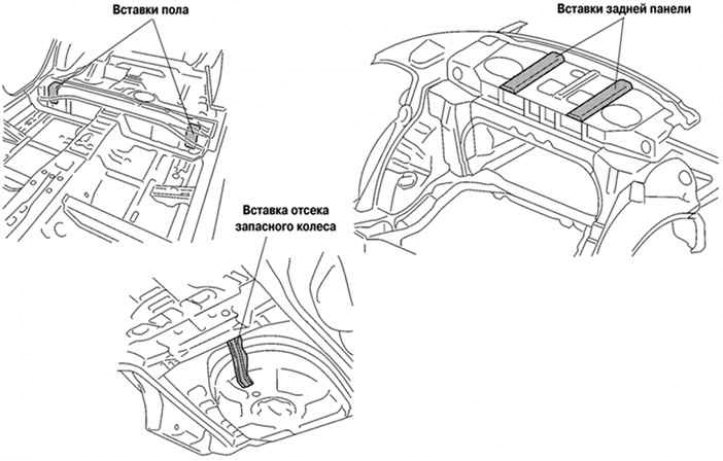 Вставки пола

Вставки задней панели

Вставка отсека запасного колеса