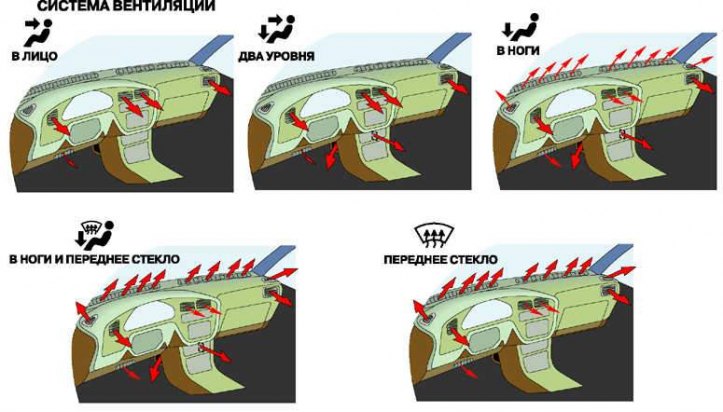 СИСТЕМА ВЕНТИЛЯЦИИ

В ЛИЦО

ДВА УРОВНЯ

В НОГИ

В НОГИ И ПЕРЕДНЕЕ СТЕКЛО

ПЕРЕДНЕЕ СТЕКЛО