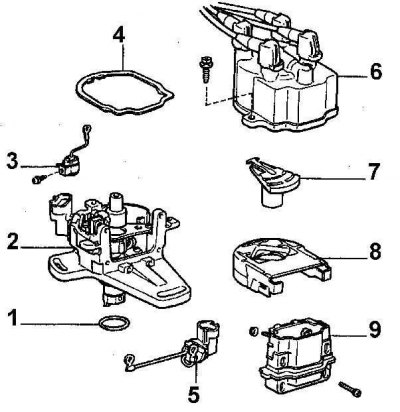 4
6
3
7
2
8
1
9
5