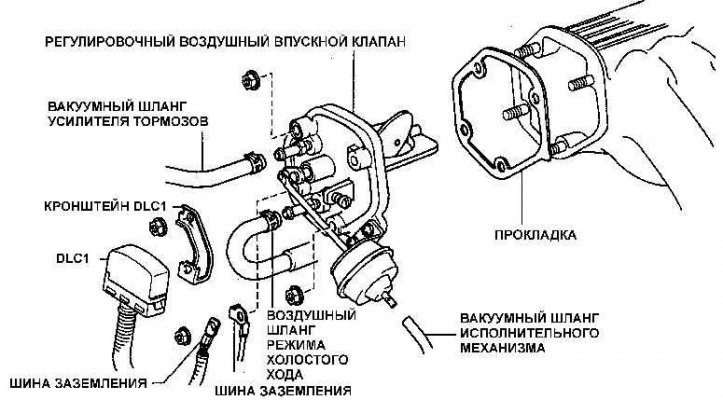 РЕГУЛИРОВОЧНЫЙ ВОЗДУШНЫЙ ВПУСКНОЙ КЛАПАН

ВАКУУМНЫЙ ШЛАНГ УСИЛИТЕЛЯ ТОРМОЗОВ

КРОНШТЕЙН DLC1

DLC1

ПРОКЛАДКА

ВОЗДУШНЫЙ ШЛАНГ РЕЖИМА ХОЛОСТОГО ХОДА

ВАКУУМНЫЙ ШЛАНГ ИСПОЛНИТЕЛЬНОГО МЕХАНИЗМА

ШИНА ЗАЗЕМЛЕНИЯ

ШИНА ЗАЗЕМЛЕНИЯ