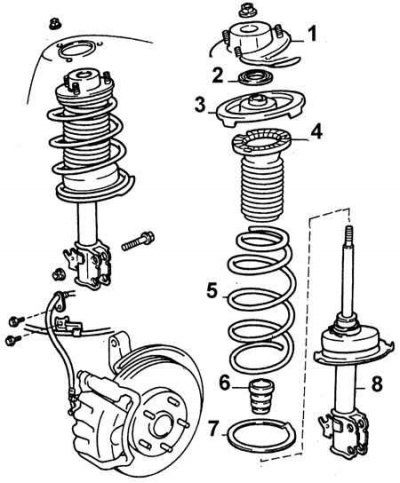 1
2
3
4
5
6
7
8