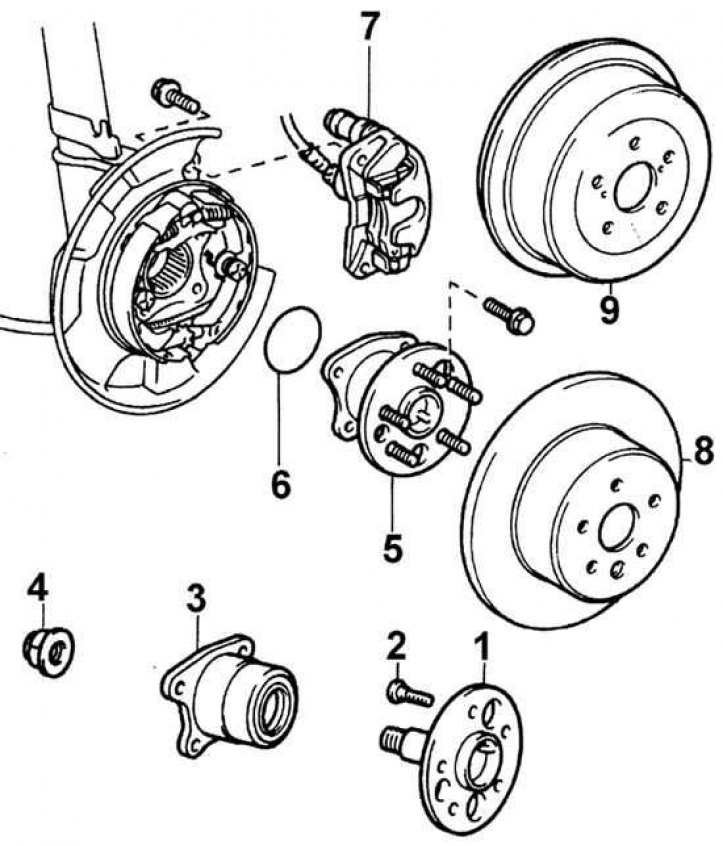 7
9
6
5
8
4
3
2
1