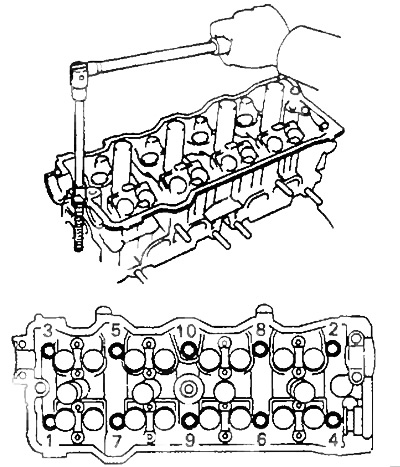 3 5 10 8 2
1 7 9 6 4