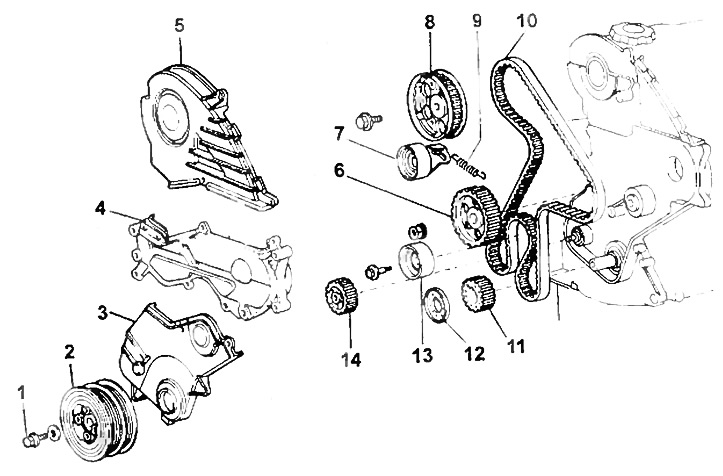 5
8
9
10
7
6
4
3
2
1
14
13
12
11