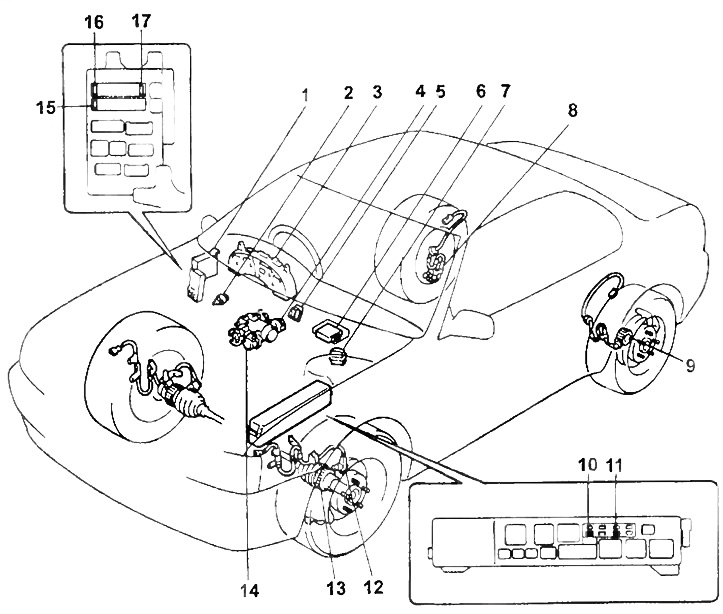 16 17
15
1 2 3 4 5 6 7
8
9
10 11
14 13 12