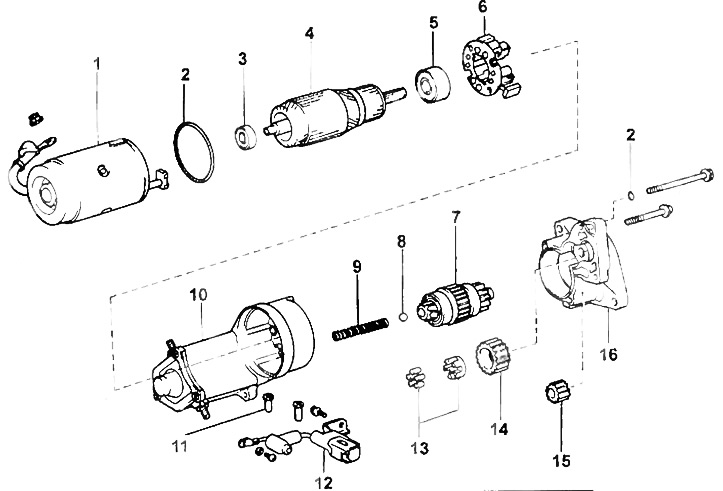 1
2
3
4
5
6
2
7
8
9
10
16
11
12
13
14
15