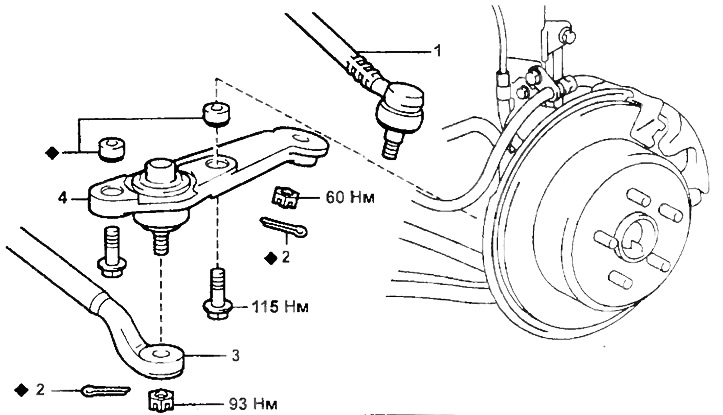 1
◆
4
60 Нм
◆ 2
115 Нм
3
◆ 2
93 Нм