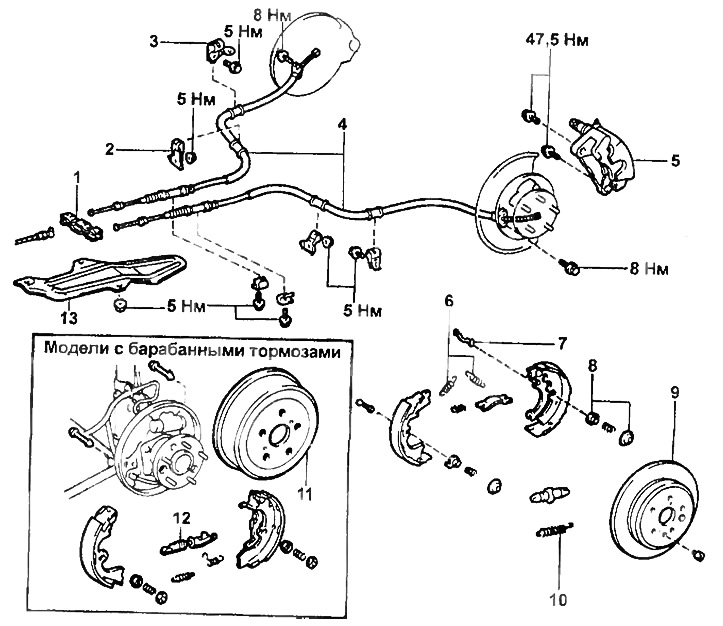 8 Нм
3
5 Нм
47,5 Нм
5 Нм
4
2
5
1
8 Нм
13
5 Нм
5 Нм
6
7
Модели с барабанными тормозами
8
9
11
12
10