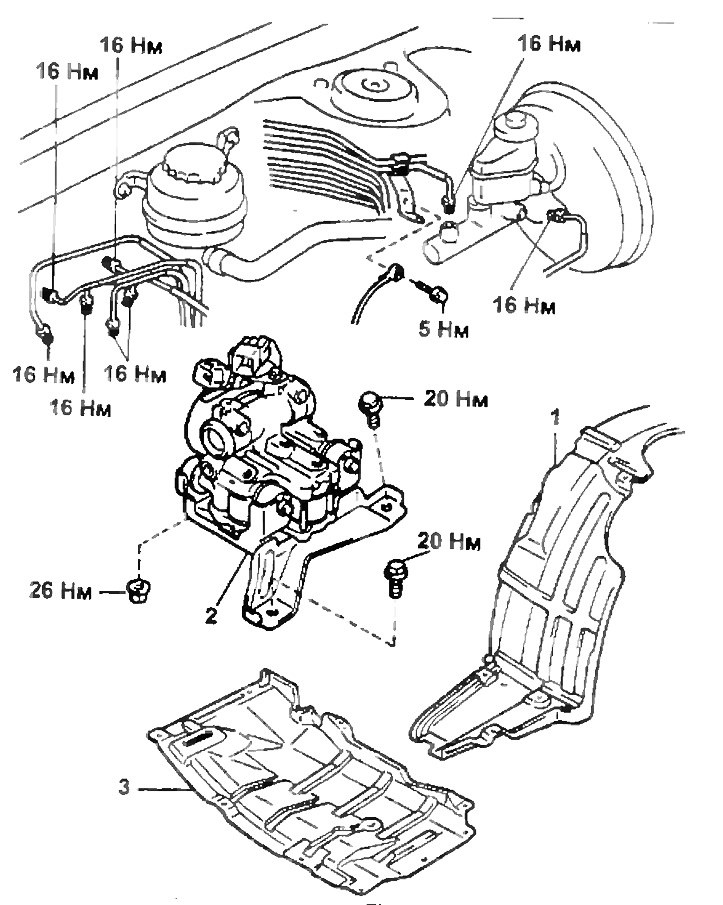 16 Нм
16 Нм
16 Нм
16 Нм
5 Нм
16 Нм
16 Нм
16 Нм
20 Нм
1
20 Нм
26 Нм
2
3