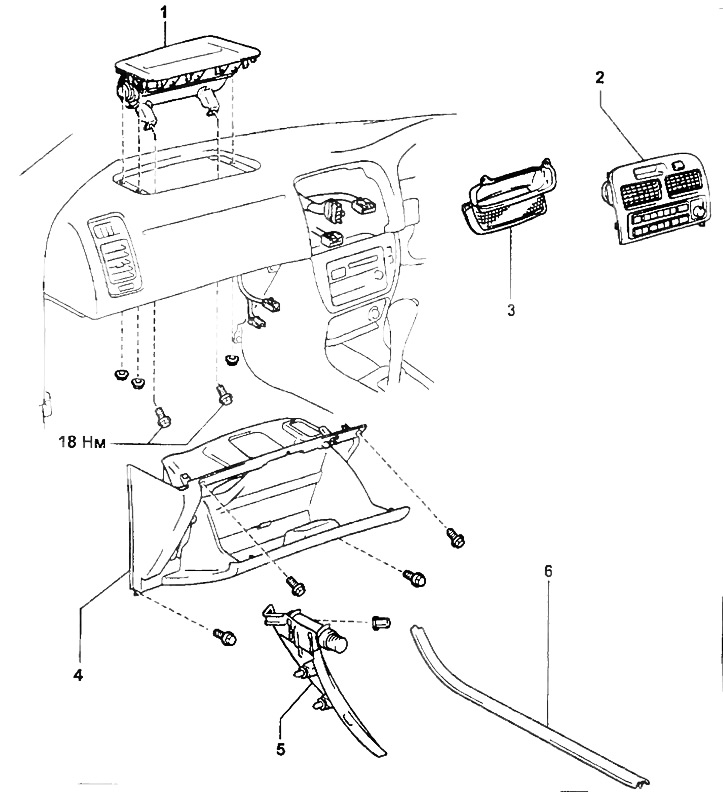 1

2

3

18 Нм

4

5

6