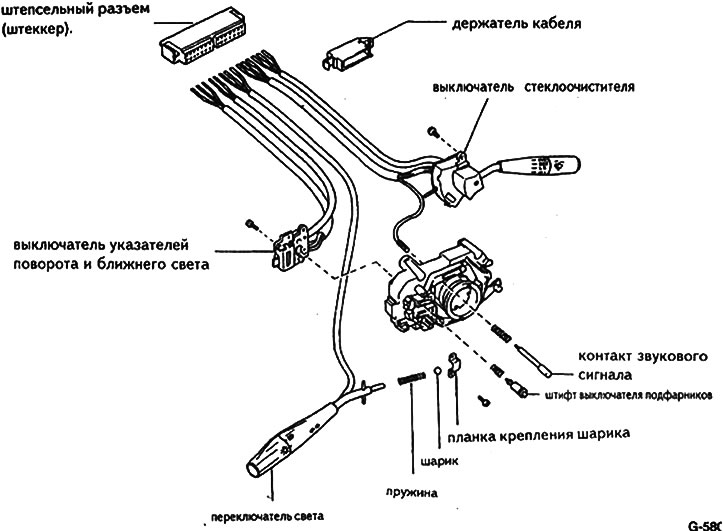 штепсельный разъем (штеккер).

держатель кабеля

выключатель стеклоочистителя

выключатель указателей поворота и ближнего света

контакт звукового сигнала

штифт выключателя подфарников

планка крепления шарика

шарик

пружина

переключатель света

G-580