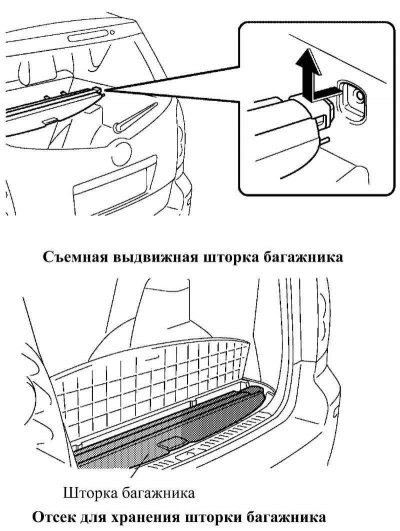 Съемная выдвижная шторка багажника

Шторка багажника

Отсек для хранения шторки багажника