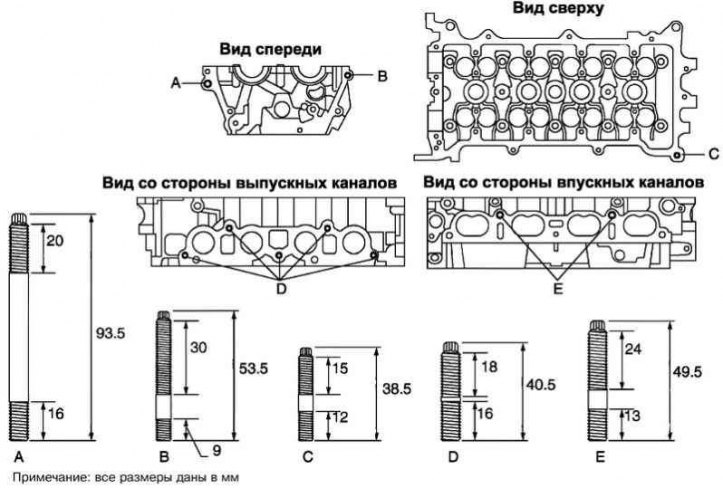 Вид сверху

Вид спереди

A

B

C

Вид со стороны выпускных каналов

Вид со стороны впускных каналов

D

E

20

93.5

16

A

30

53.5

9

B

15

38.5

12

C

18

40.5

16

D

24

49.5

13

E

Примечание: все размеры даны в мм