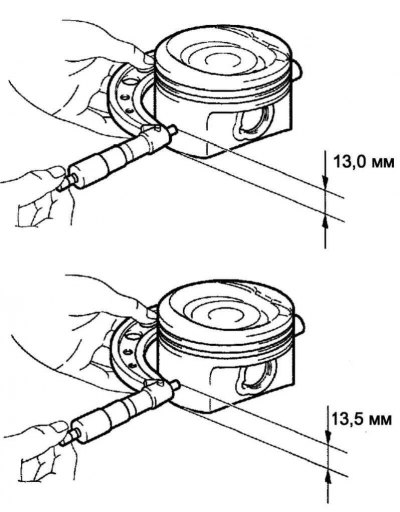 13,0 мм

13,5 мм