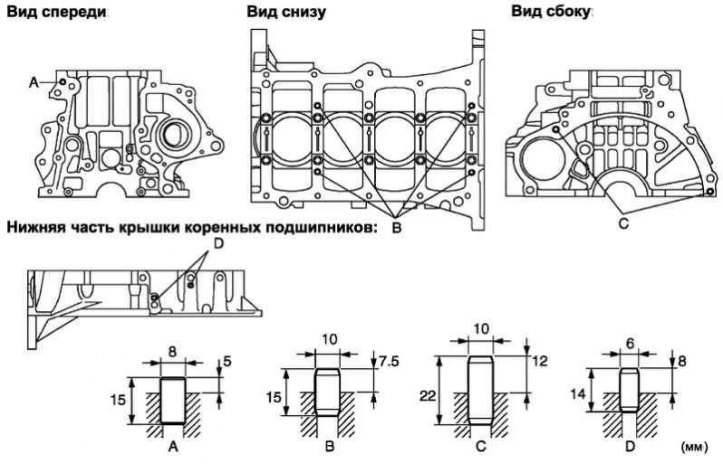 Вид спереди

Вид снизу

Вид сбоку

A

B

C

Нижняя часть крышки коренных подшипников:

D

8
5
15
A

10
7.5
15
B

10
12
22
C

6
8
14
D

(мм)