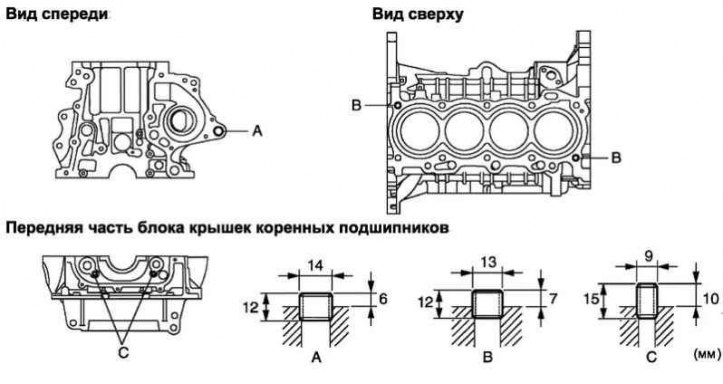 Вид спереди

A

Вид сверху

B

B

Передняя часть блока крышек коренных подшипников

C

14

12

6

A

13

12

7

B

9

15

10

C

(мм)