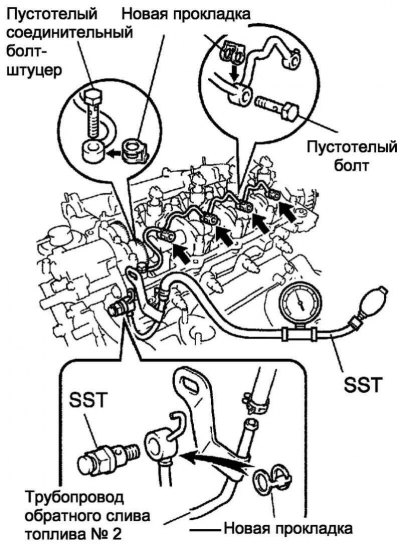 Пустотелый соединительный болт-штуцер

Новая прокладка

Пустотелый болт

SST

SST

Трубопровод обратного слива топлива № 2

Новая прокладка