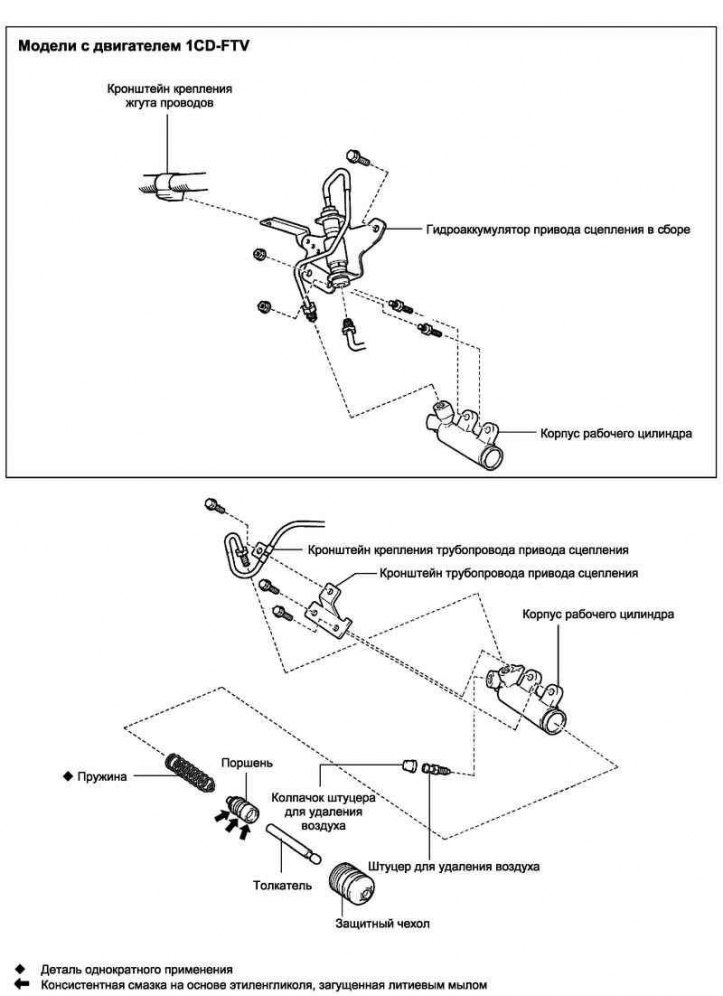 Модели с двигателем 1CD-FTV

Кронштейн крепления жгута проводов

Гидроаккумулятор привода сцепления в сборе

Корпус рабочего цилиндра

Кронштейн крепления трубопровода привода сцепления

Кронштейн трубопровода привода сцепления

Корпус рабочего цилиндра

◆ Пружина

Поршень

Колпачок штуцера для удаления воздуха

Штуцер для удаления воздуха

Толкатель

Защитный чехол

◆ Деталь однократного применения
← Консистентная смазка на основе этиленгликоля, загущенная литиевым мылом