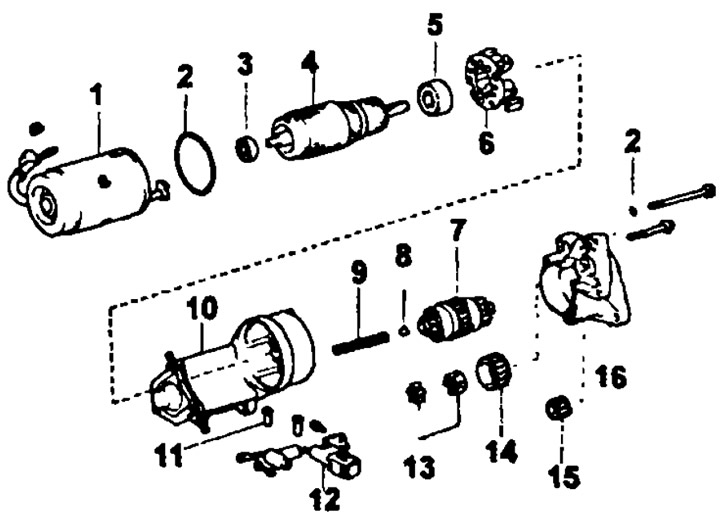 1
2
3
4
5
6
2
7
8
9
10
11
12
13
14
15
16