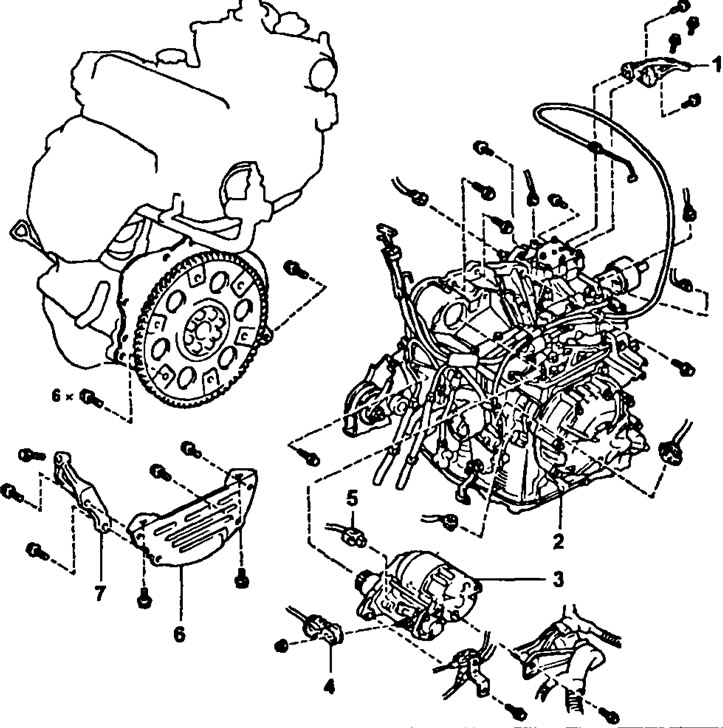 1
6 ×
2
5
3
7
6
4