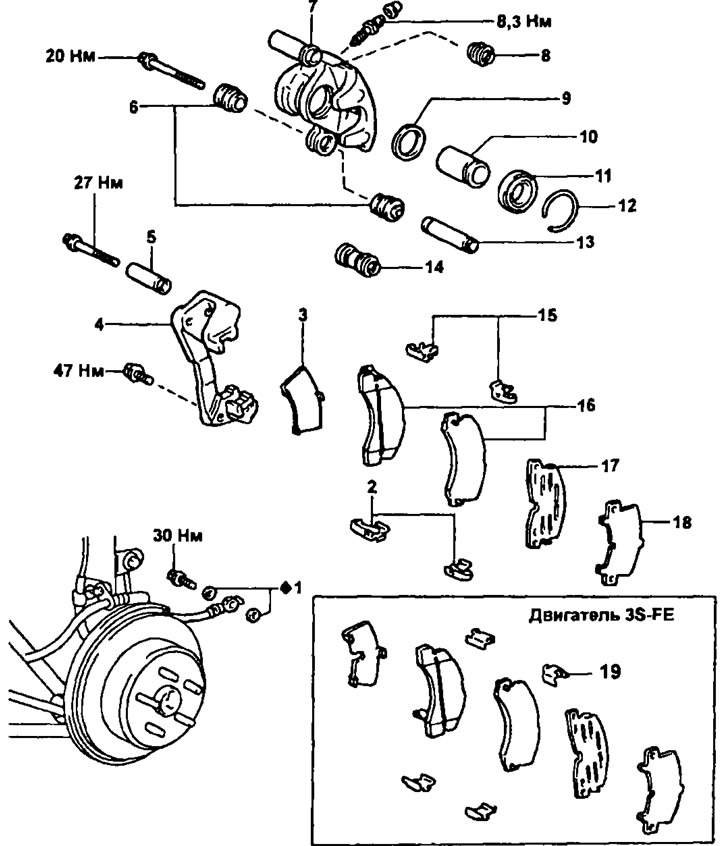 7
8,3 Нм
20 Нм
8
6
9
10
11
12
27 Нм
5
13
14
4
3
15
47 Нм
16
17
2
18
30 Нм
◆1
Двигатель 3S-FE
19