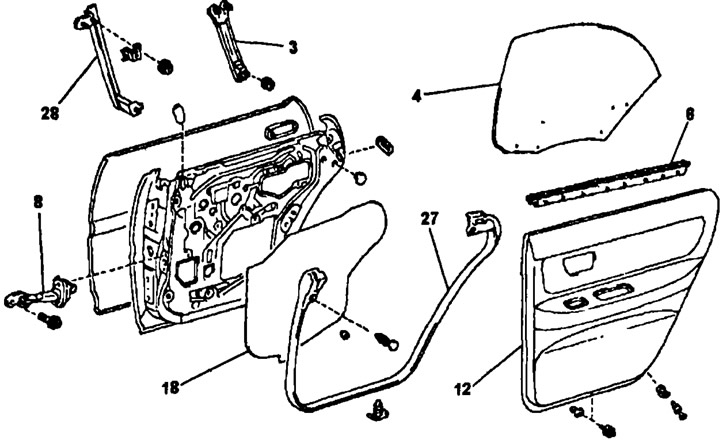 28
3
4
6
8
27
18
12