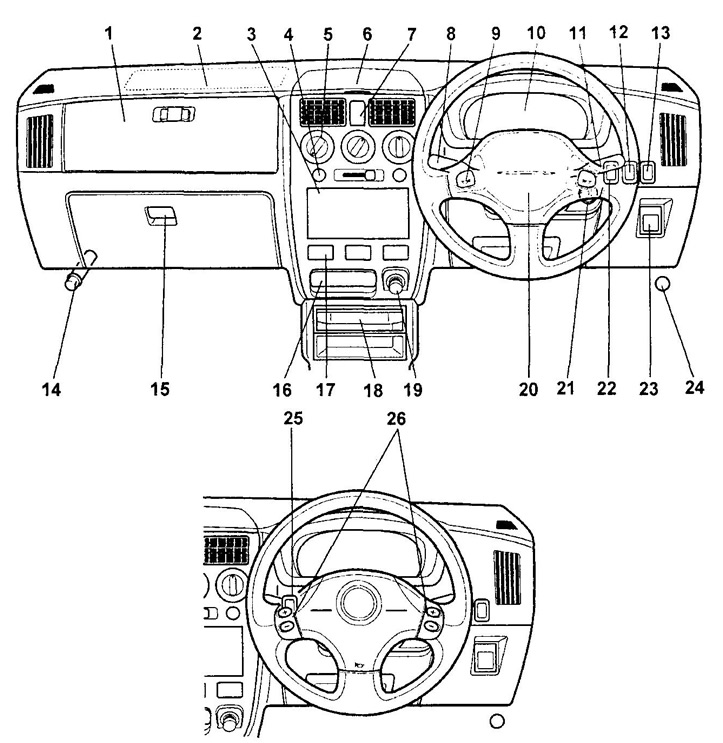 1 2 3 4 5 6 7 8 9 10 11 12 13

14 15 16 17 18 19 20 21 22 23 24

25 26