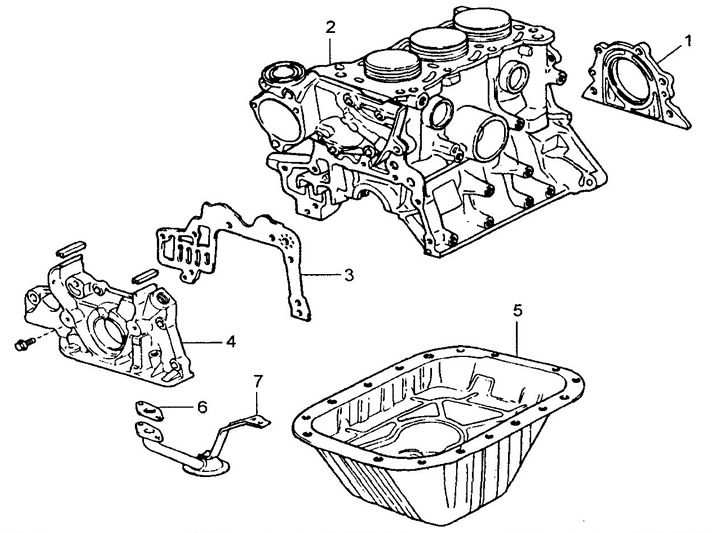 2
1
3
4
5
6
7