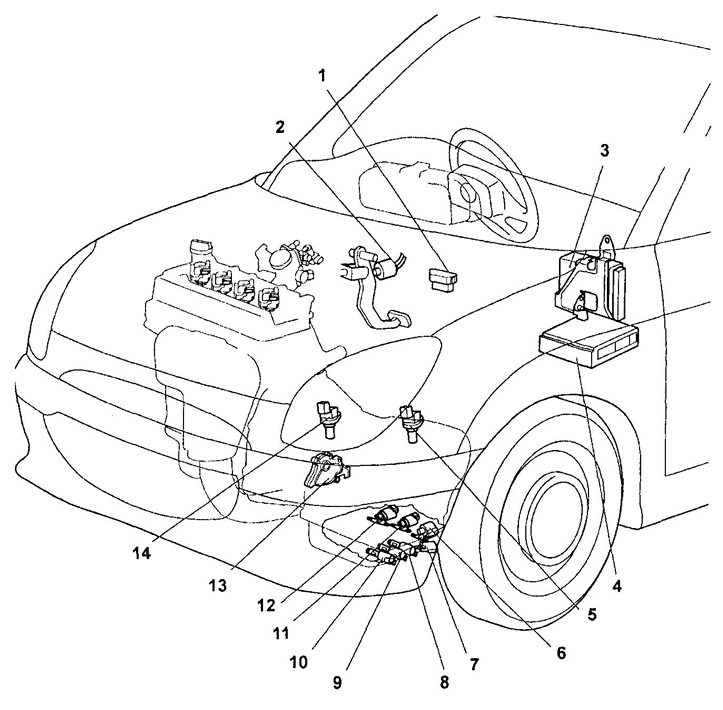 1
2
3
4
5
6
7
8
9
10
11
12
13
14