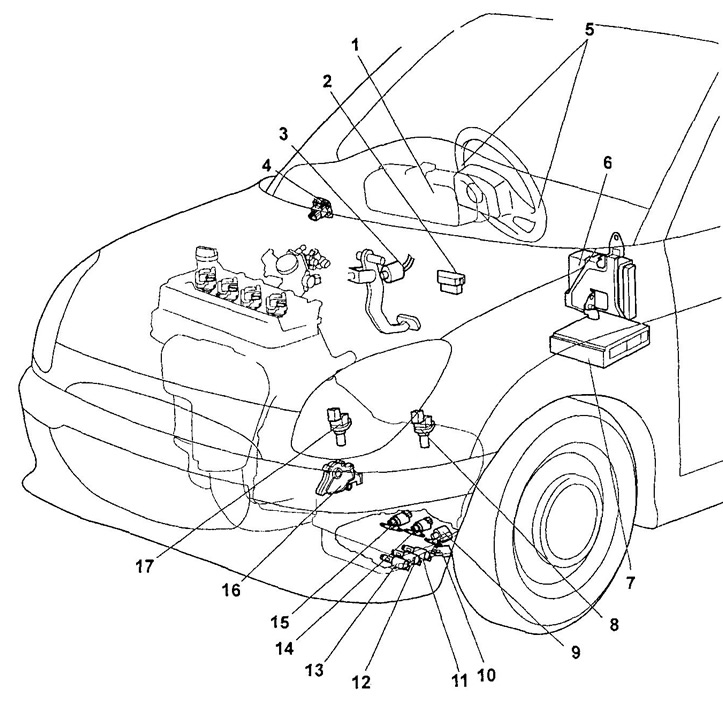 1
2
3
4
5
6
7
8
9
10
11
12
13
14
15
16
17