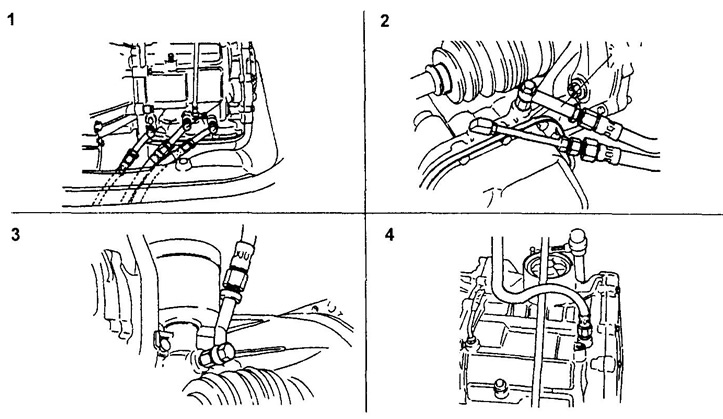 1

2

3

4