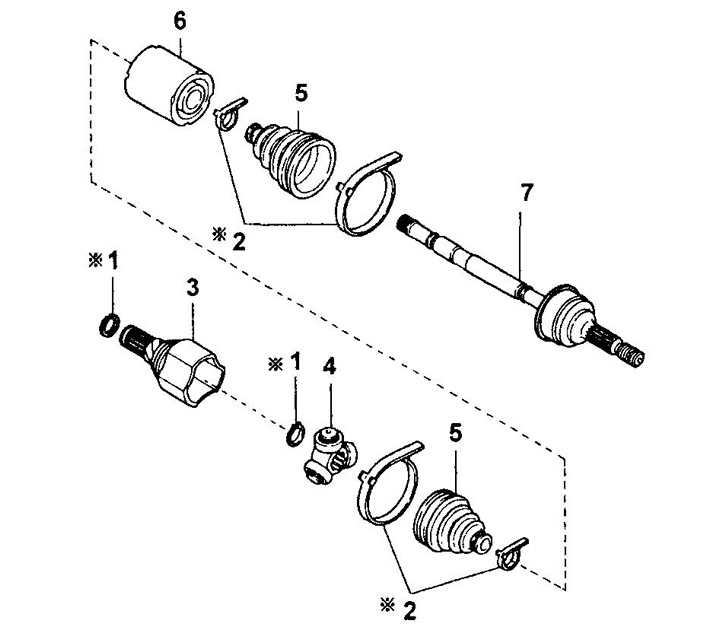 6
5
7
※ 2
※ 1
3
※ 1
4
5
※ 2