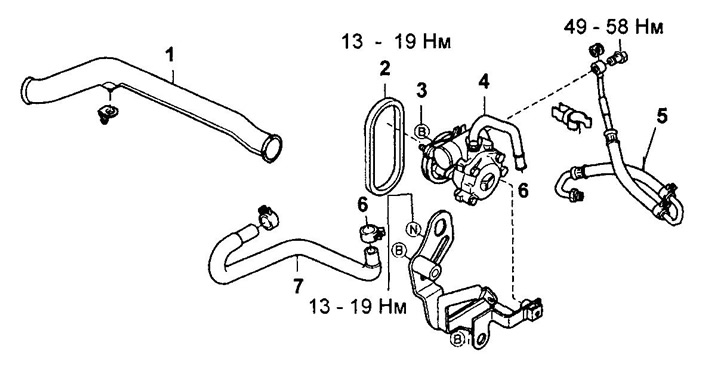 13 - 19 Нм

49 - 58 Нм

1

2

3

4

5

B

6

6

N

B

7

13 - 19 Нм

B