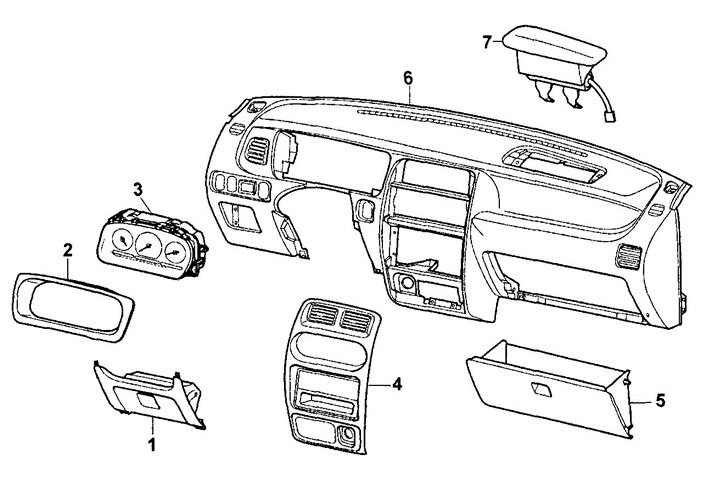 7
6
3
2
4
5
1