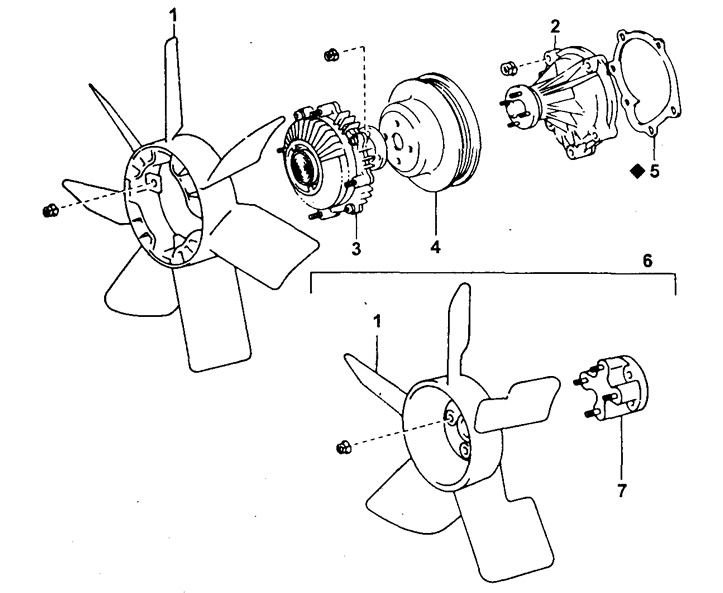 1
2
◆ 5
3
4
6
1
7