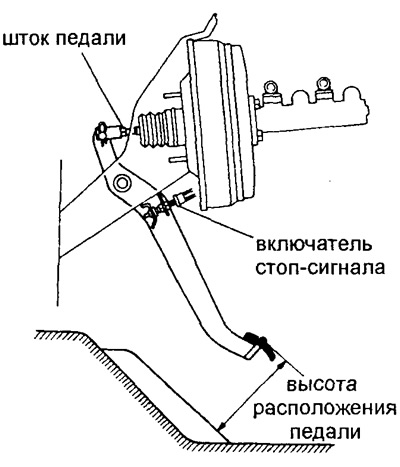 шток педали

включатель стоп-сигнала

высота расположения педали