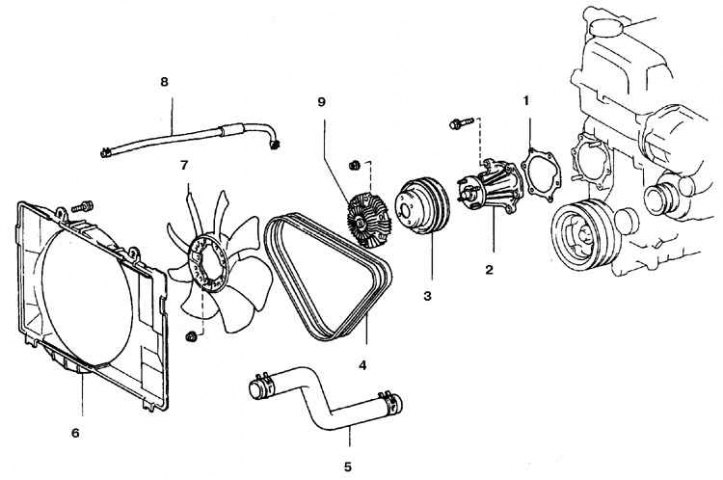 8
9
1
7
2
3
4
6
5