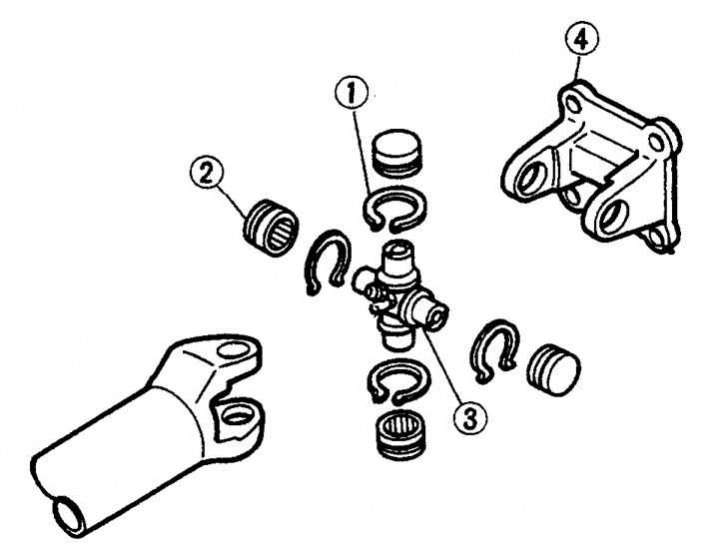 4
1
2
3