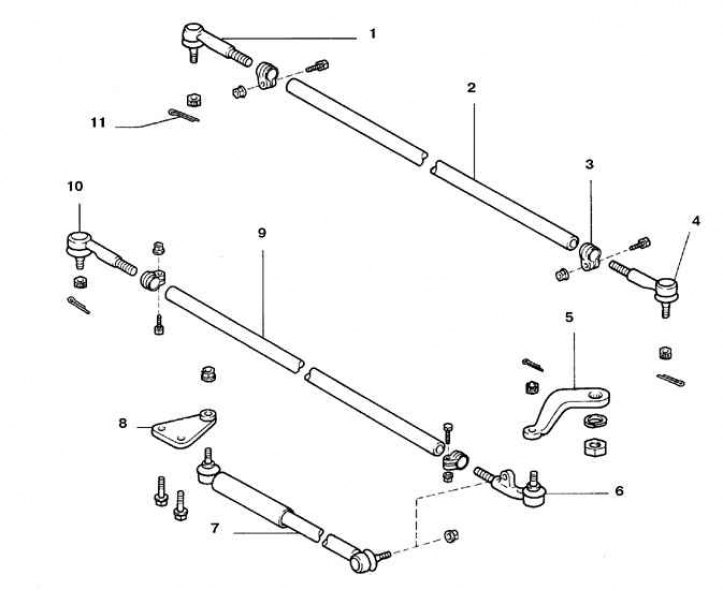 1
2
11
3
10
4
9
5
8
6
7