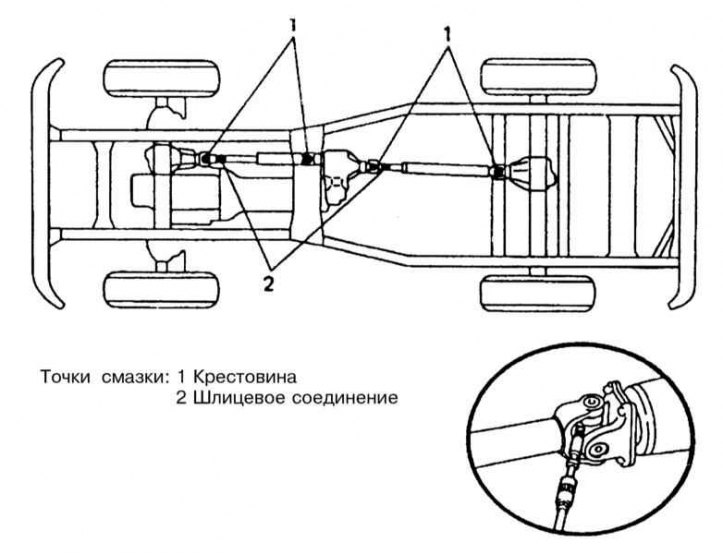 1

1

2

Точки смазки: 1 Крестовина
2 Шлицевое соединение