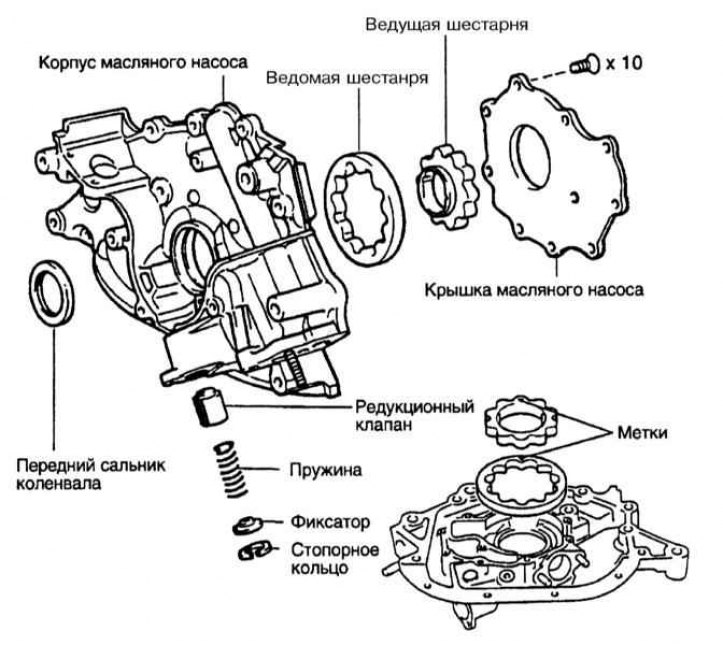 Ведущая шестарня

Корпус масляного насоса

Ведомая шестанря

x 10

Крышка масляного насоса

Редукционный клапан

Метки

Передний сальник коленвала

Пружина

Фиксатор

Стопорное кольцо